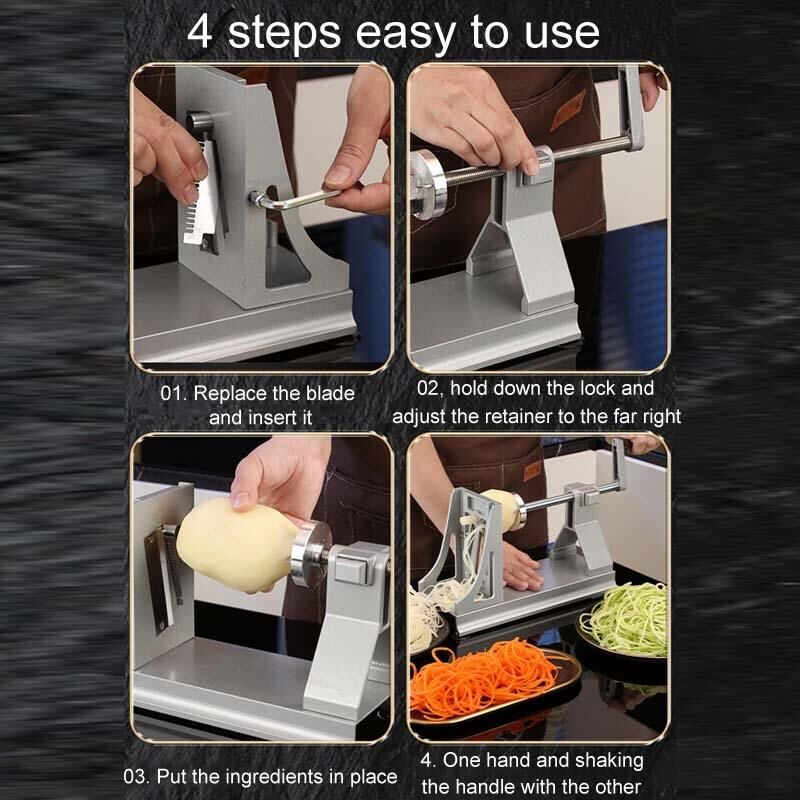 4 steps easy to use

01. Replace the blade and insert it

02, hold down the lock and adjust the retainer to the far right

03. Put the ingredients in place

4. One hand and shaking the handle with the other