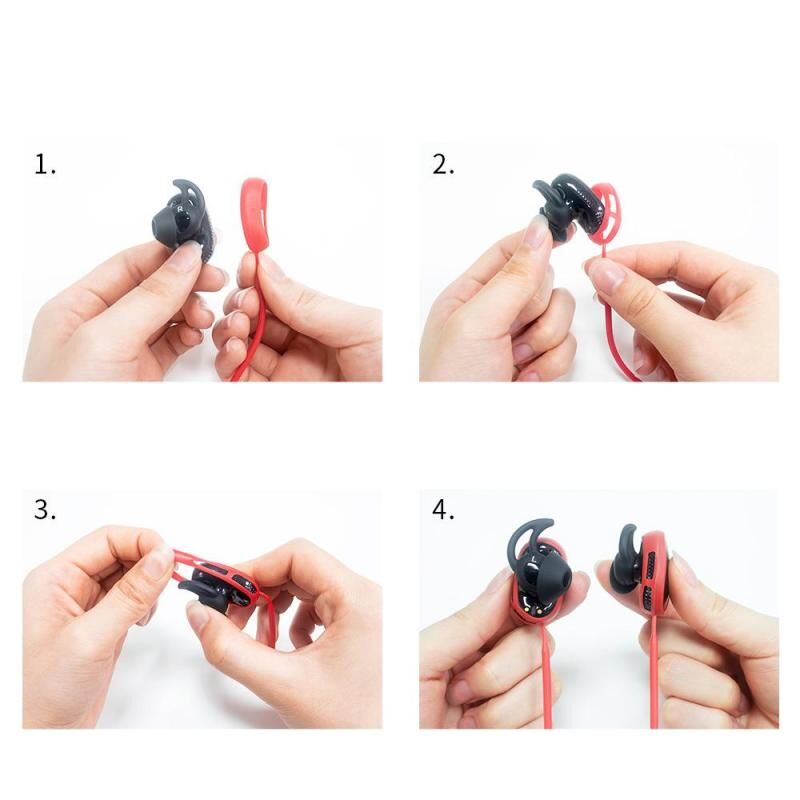 1.

2.

3.

4.