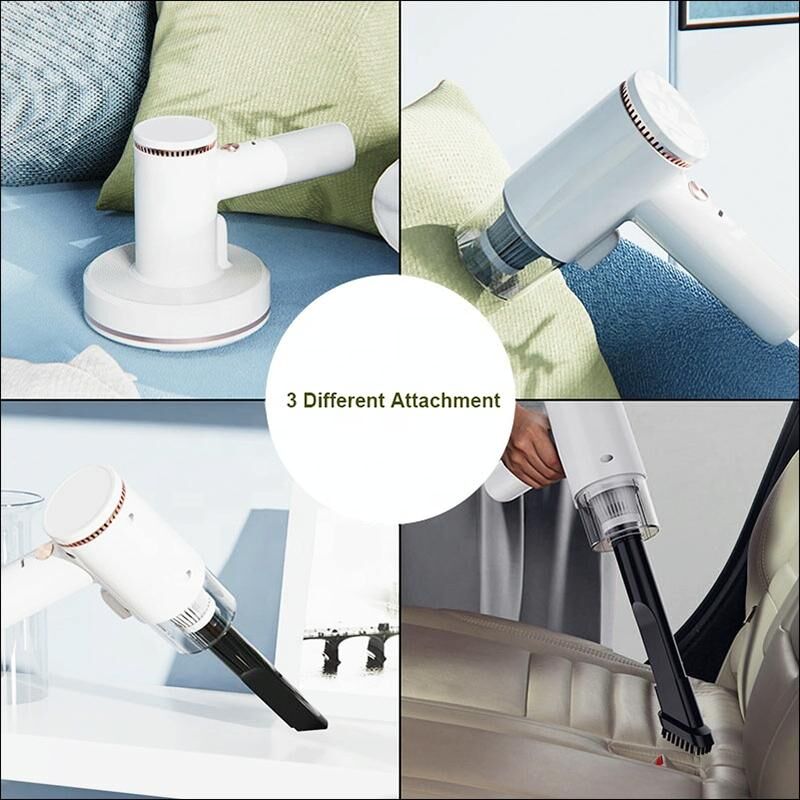 3 Different Attachment