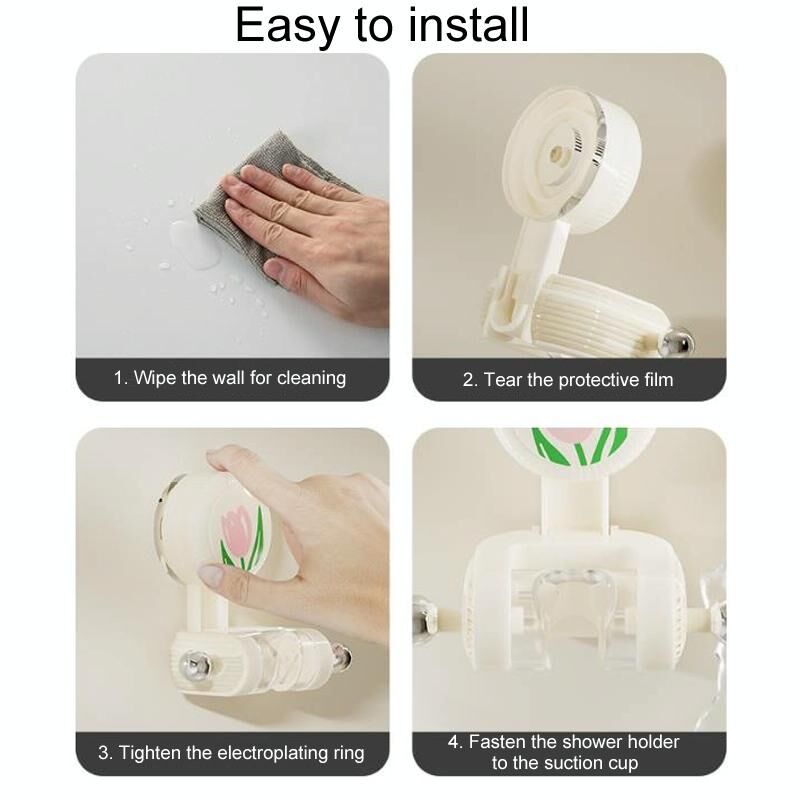 Easy to install

1. Wipe the wall for cleaning

2. Tear the protective film

3. Tighten the electroplating ring

4. Fasten the shower holder to the suction cup