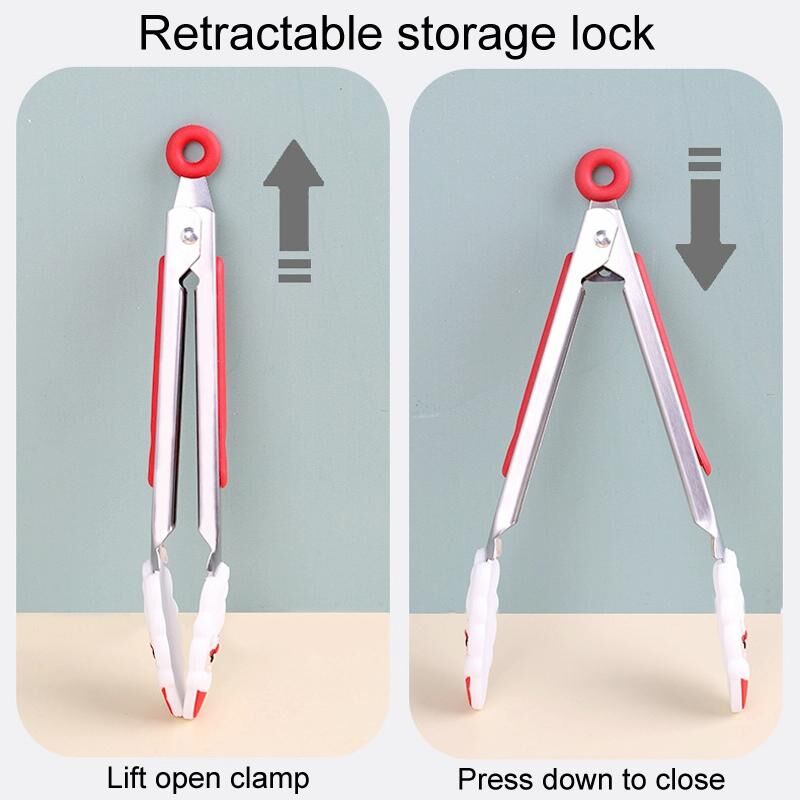 Retractable storage lock

Lift open clamp

Press down to close