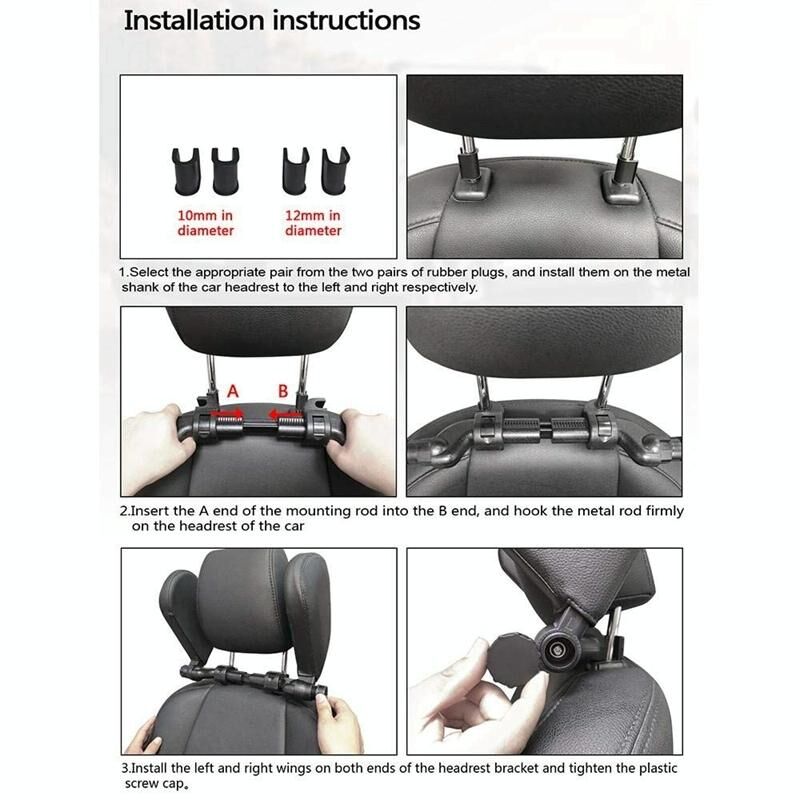 Installation instructions

10mm in diameter

12mm in diameter

1.Select the appropriate pair from the two pairs of rubber plugs, and install them on the metal shank of the car headrest to the left and right respectively.

A

B

2.Insert the A end of the mounting rod into the B end, and hook the metal rod firmly on the headrest of the car

3.Install the left and right wings on both ends of the headrest bracket and tighten the plastic screw cap。