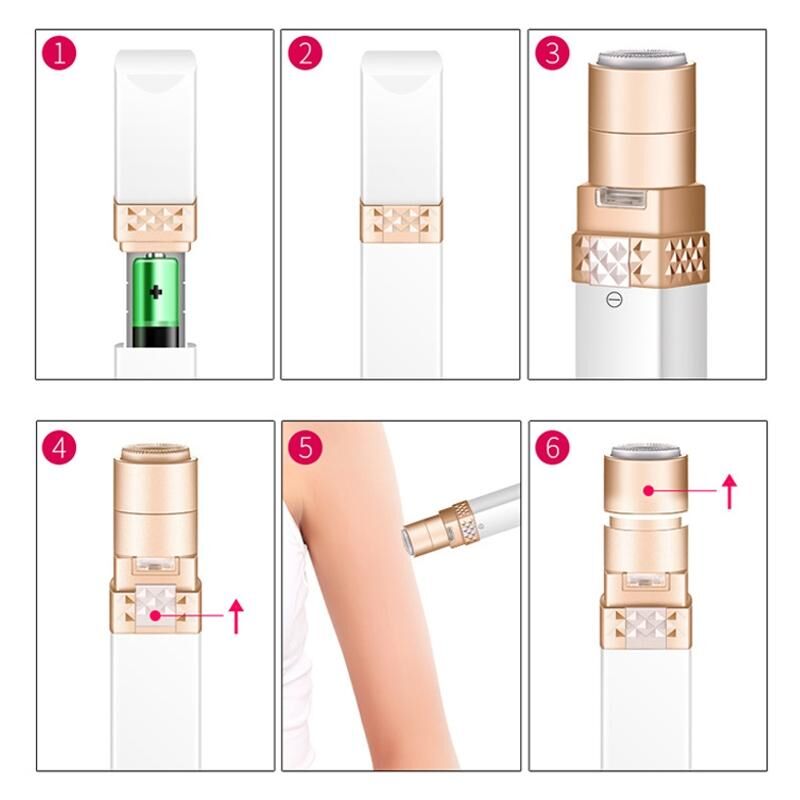 1
2
3
4
5
6