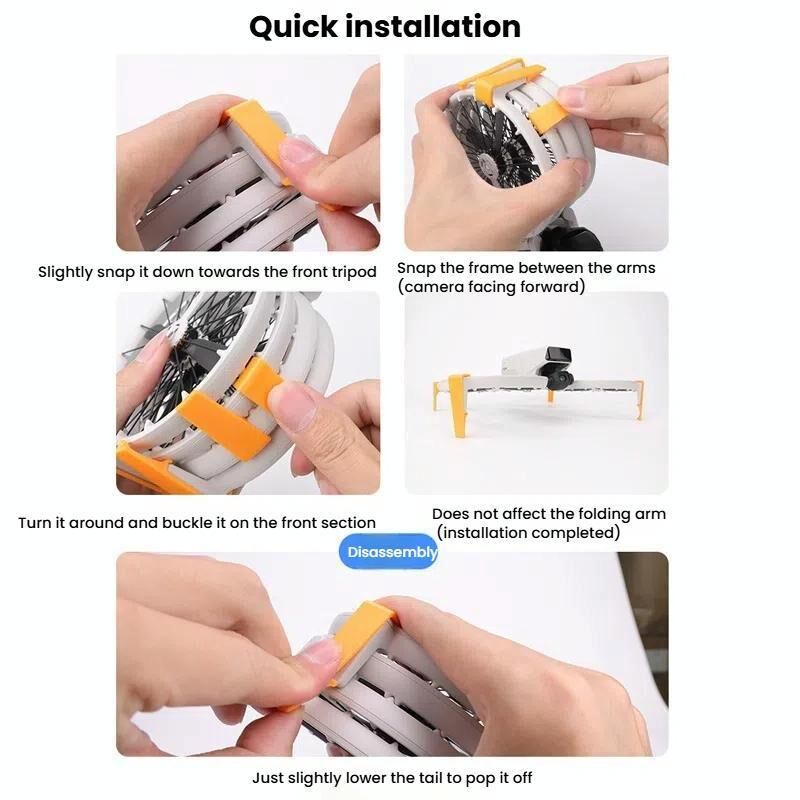 Quick installation

Slightly snap it down towards the front tripod

Snap the frame between the arms (camera facing forward)

Turn it around and buckle it on the front section

Does not affect the folding arm (installation completed)

Disassembly

Just slightly lower the tail to pop it off