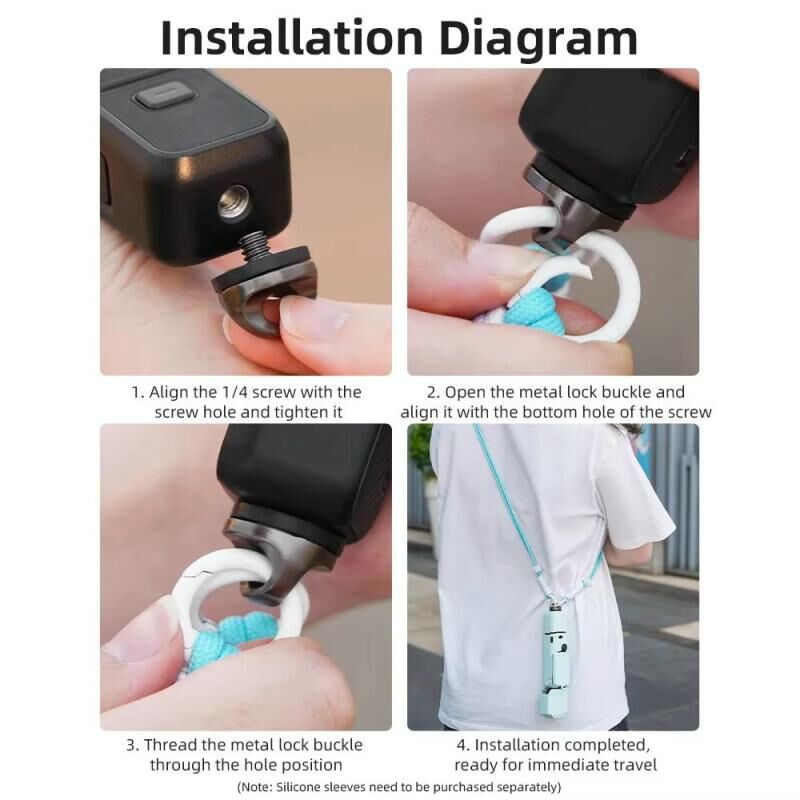 Installation Diagram

1. Align the 1/4 screw with the screw hole and tighten it

2. Open the metal lock buckle and align it with the bottom hole of the screw

3. Thread the metal lock buckle through the hole position

4. Installation completed, ready for immediate travel

(Note: Silicone sleeves need to be purchased separately)