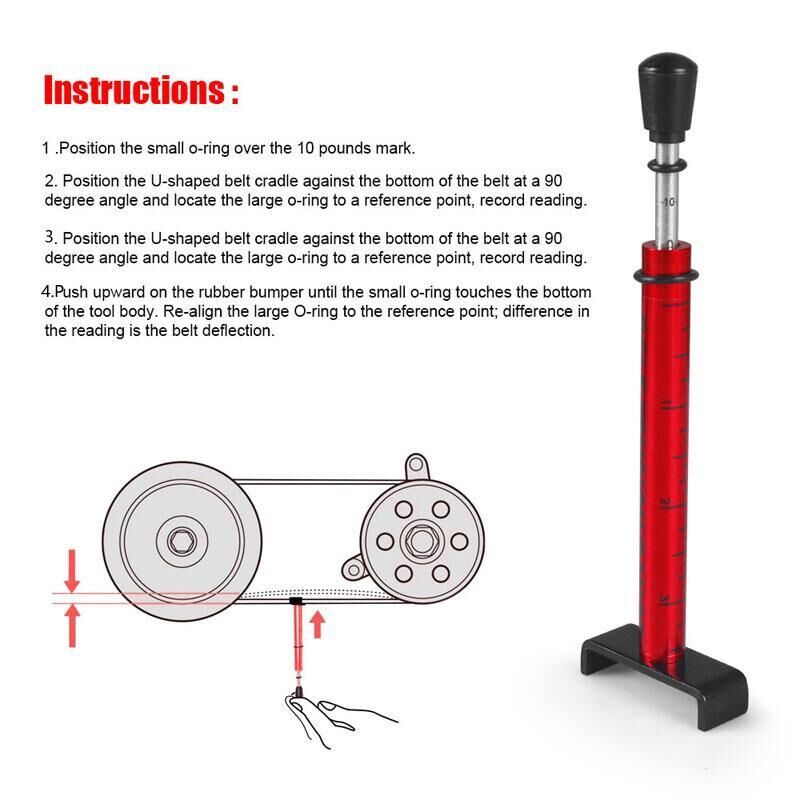 Instructions :

1 .Position the small o-ring over the 10 pounds mark.

2. Position the U-shaped belt cradle against the bottom of the belt at a 90 degree angle and locate the large o-ring to a reference point, record reading.

3. Position the U-shaped belt cradle against the bottom of the belt at a 90 degree angle and locate the large o-ring to a reference point, record reading.

4.Push upward on the rubber bumper until the small o-ring touches the bottom of the tool body. Re-align the large O-ring to the reference point; difference in the reading is the belt deflection.

10

1

2

3