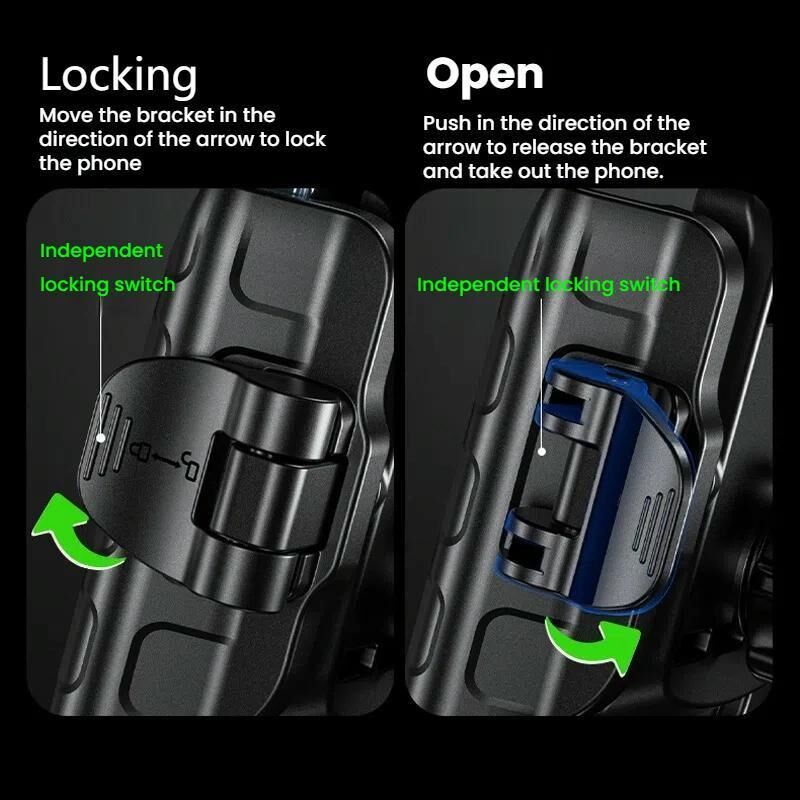 Locking

Move the bracket in the direction of the arrow to lock the phone

Independent locking switch

Open

Push in the direction of the arrow to release the bracket and take out the phone.

Independent locking switch