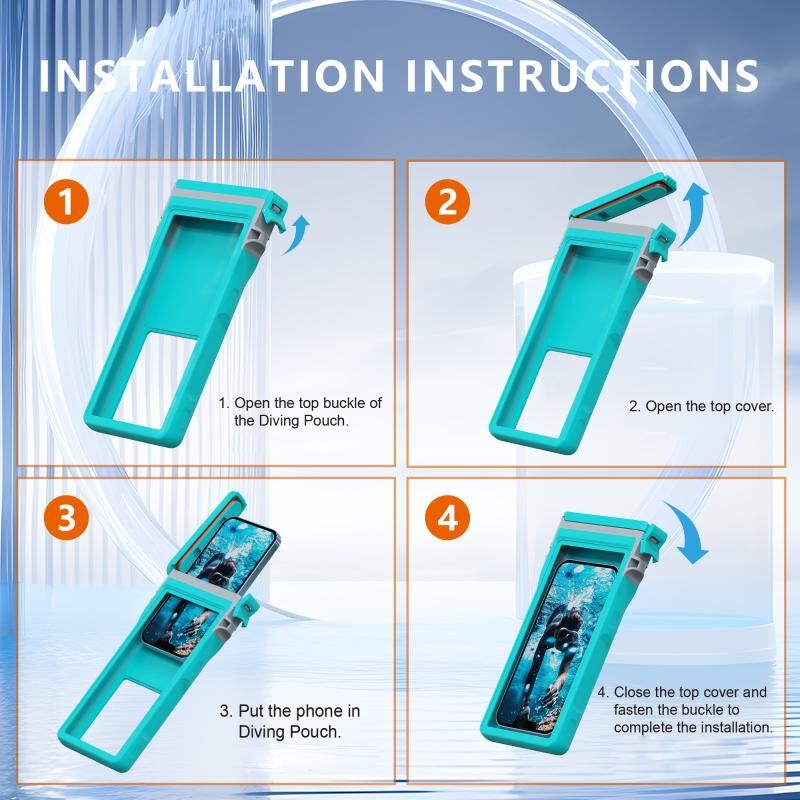 INSTALLATION INSTRUCTIONS

1

1. Open the top buckle of the Diving Pouch.

2

2. Open the top cover.

3

3. Put the phone in Diving Pouch.

4

4. Close the top cover and fasten the buckle to complete the installation.