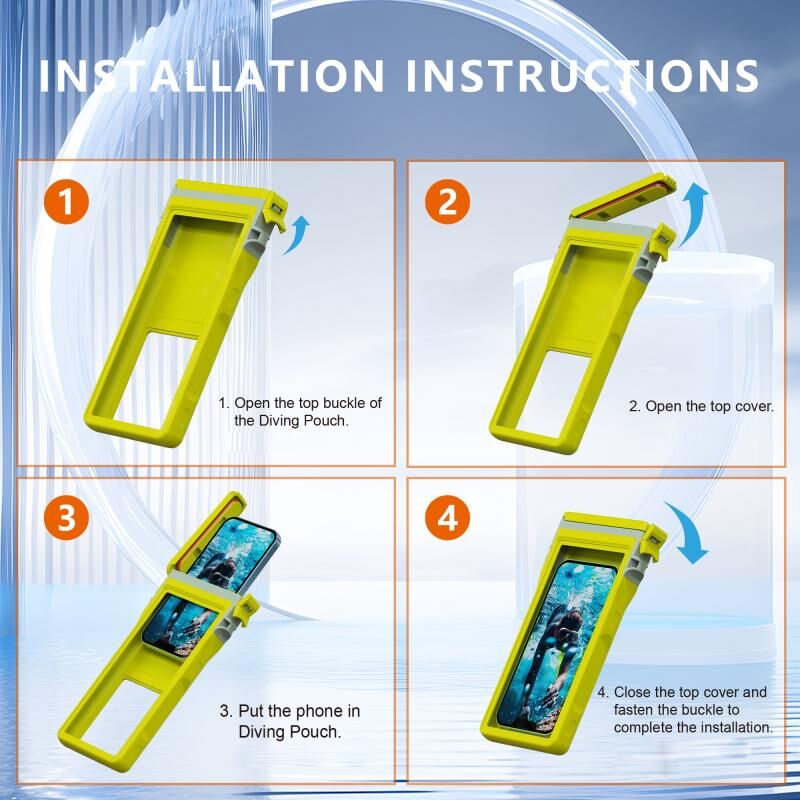 INSTALLATION INSTRUCTIONS

1

1. Open the top buckle of the Diving Pouch.

2

2. Open the top cover.

3

3. Put the phone in Diving Pouch.

4

4. Close the top cover and fasten the buckle to complete the installation.