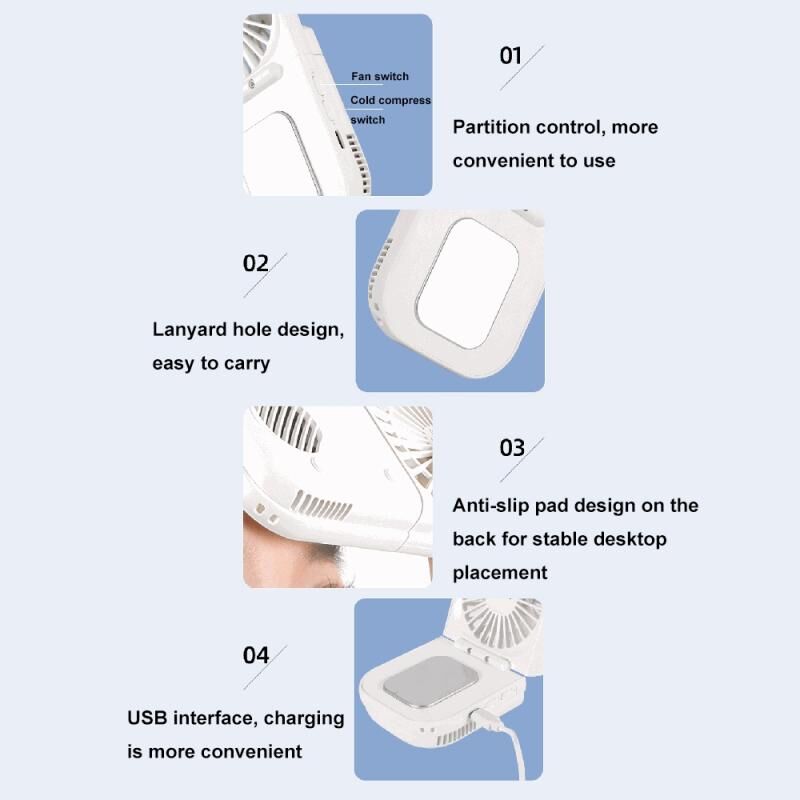 Fan switch
Cold compress switch

01

Partition control, more convenient to use

02

Lanyard hole design, easy to carry

03

Anti-slip pad design on the back for stable desktop placement

04

USB interface, charging is more convenient