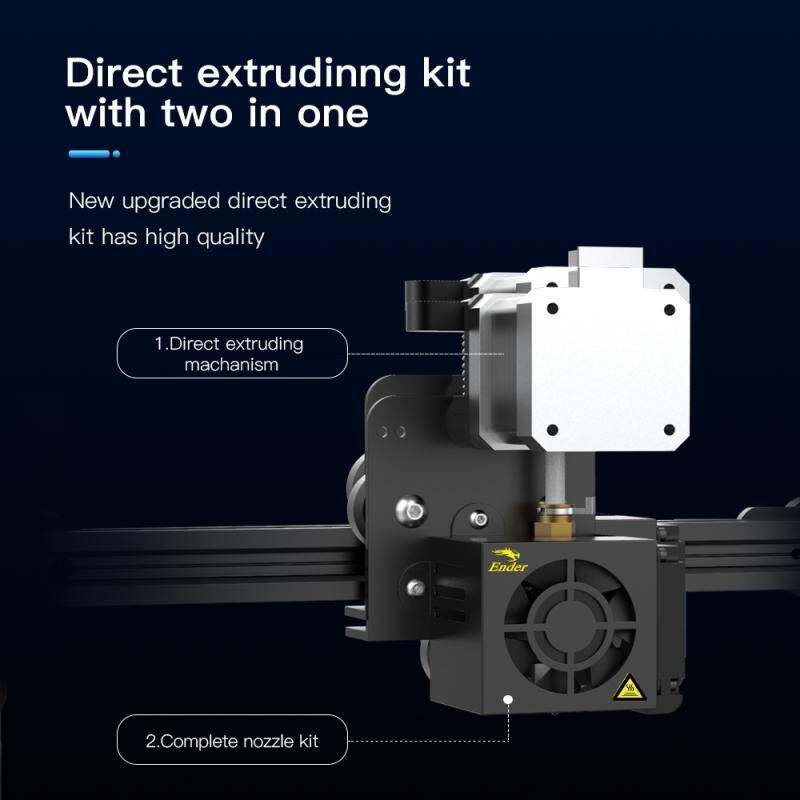 Direct extrudinng kit with two in one

New upgraded direct extruding kit has high quality

1.Direct extruding machanism

Ender

2.Complete nozzle kit