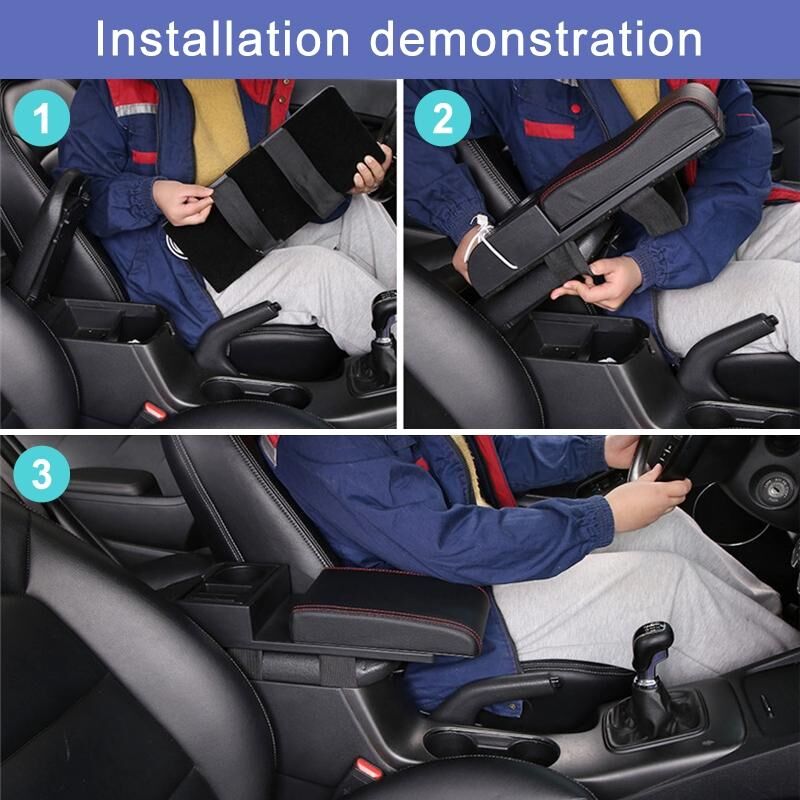 Installation demonstration

1

2

3