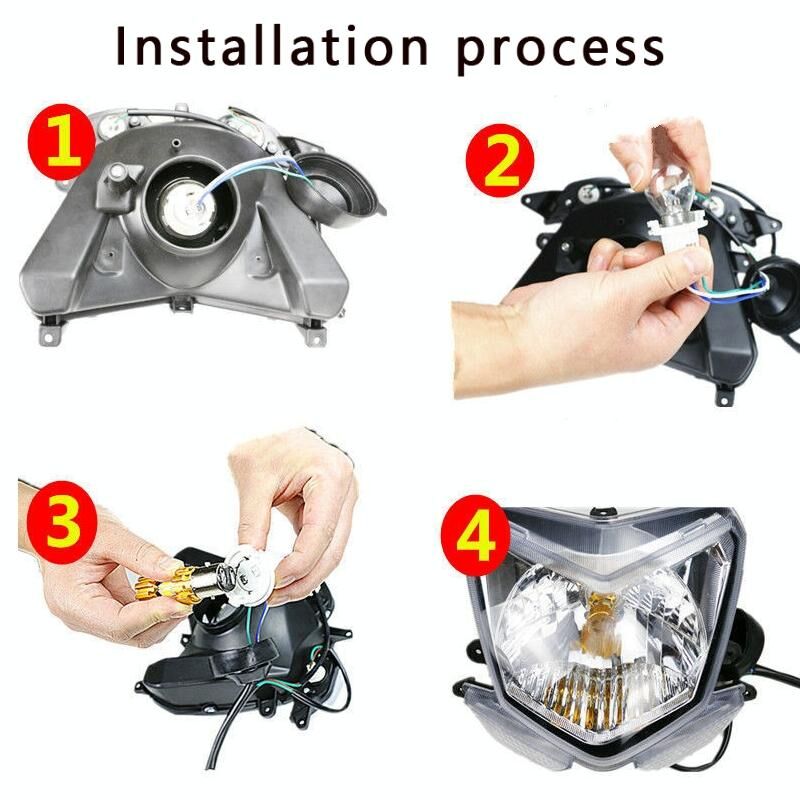 Installation process

1

2

3

4