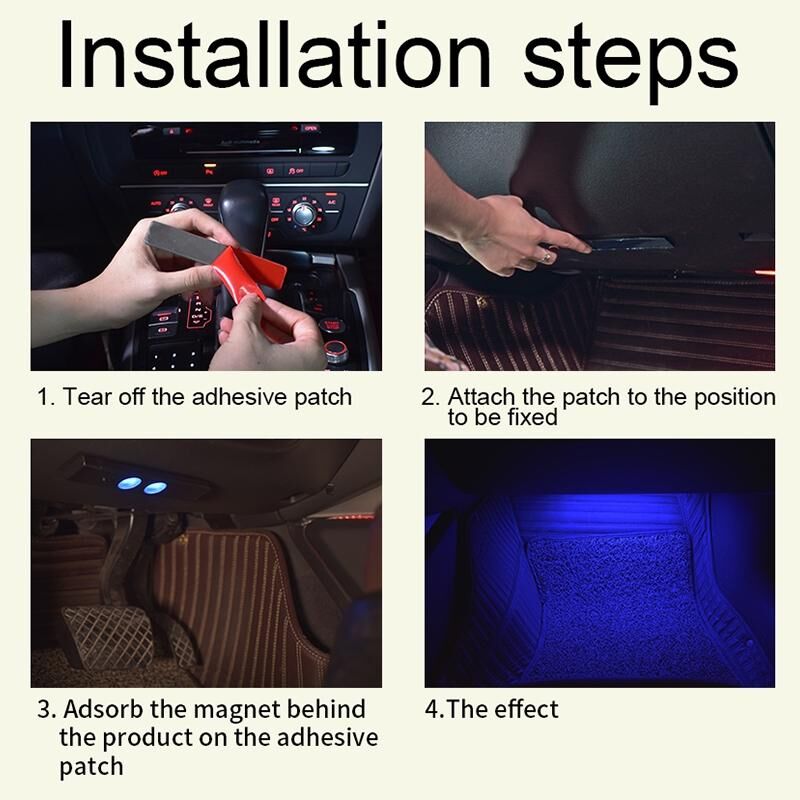 Installation steps

1. Tear off the adhesive patch

2. Attach the patch to the position to be fixed

3. Adsorb the magnet behind the product on the adhesive patch

4.The effect