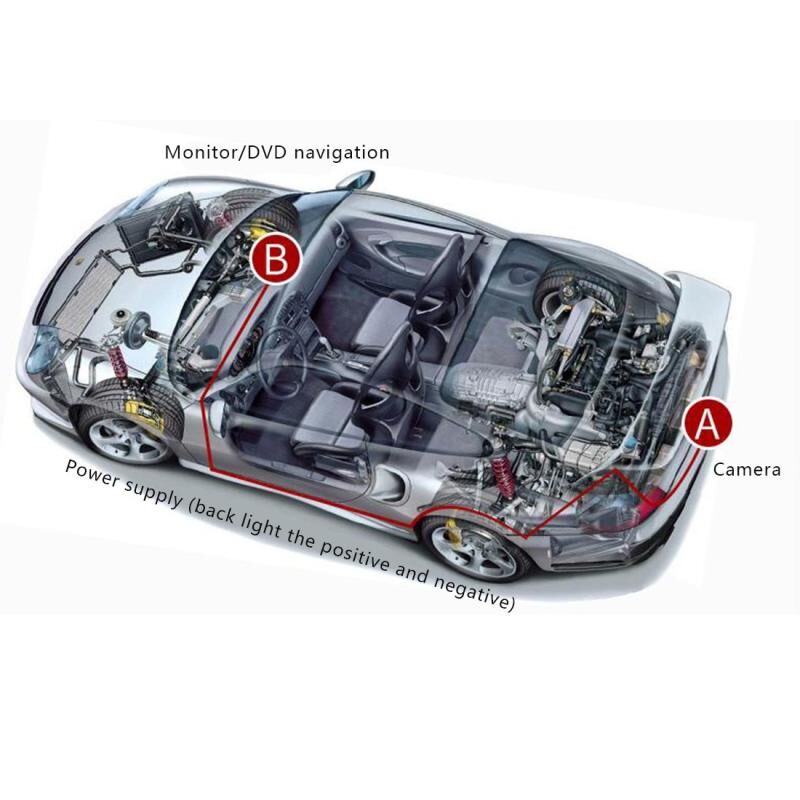 Monitor/DVD navigation

B

A

Camera

Power supply (back light the positive and negative)