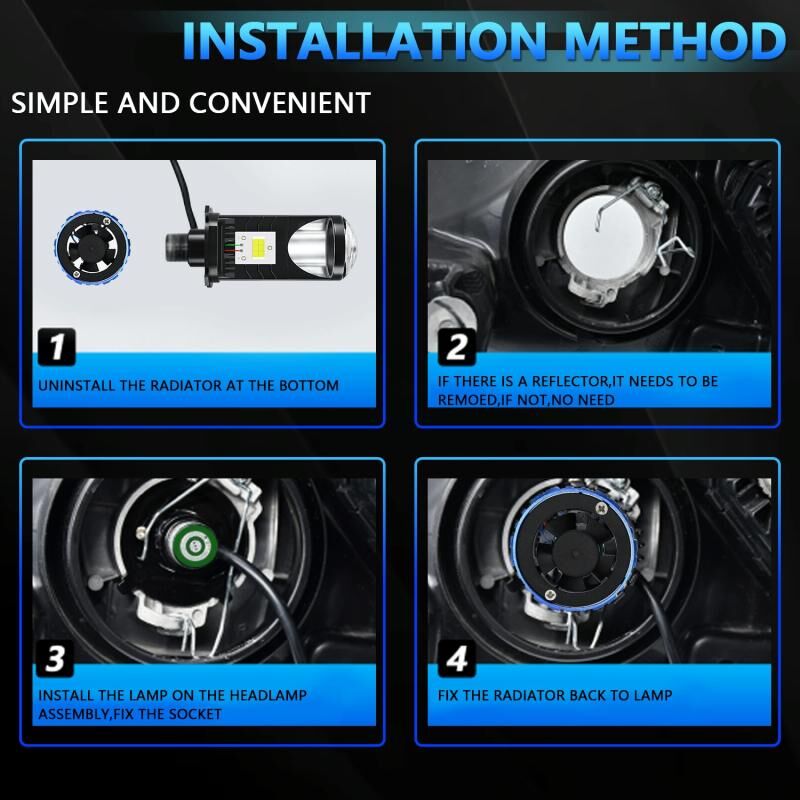 INSTALLATION METHOD

SIMPLE AND CONVENIENT

1

UNINSTALL THE RADIATOR AT THE BOTTOM

2

IF THERE IS A REFLECTOR,IT NEEDS TO BE REMOED,IF NOT,NO NEED

3

INSTALL THE LAMP ON THE HEADLAMP ASSEMBLY,FIX THE SOCKET

4

FIX THE RADIATOR BACK TO LAMP