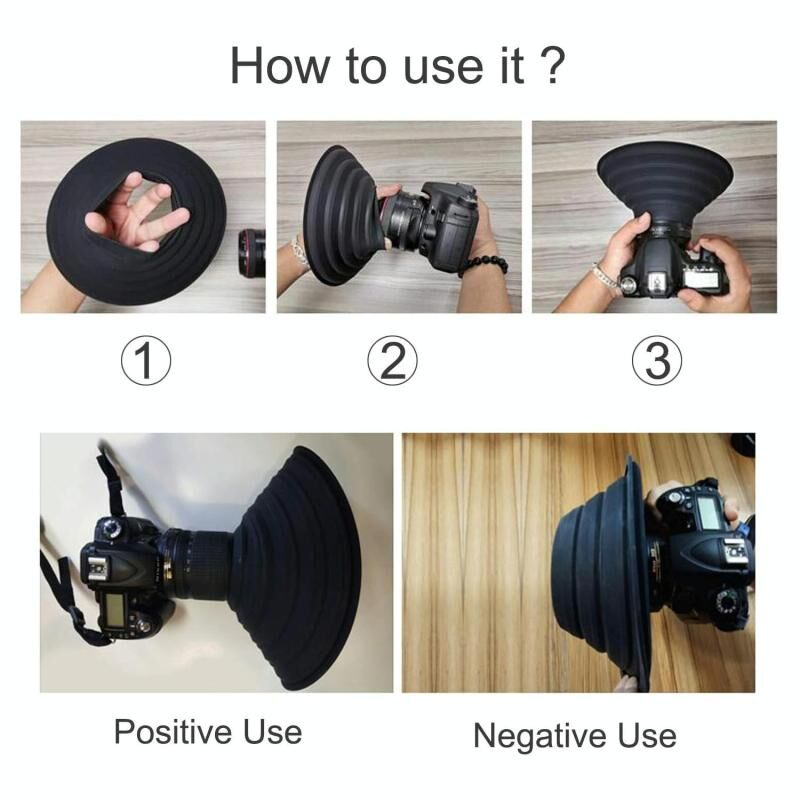 How to use it ?

①

②

③

Positive Use

Negative Use