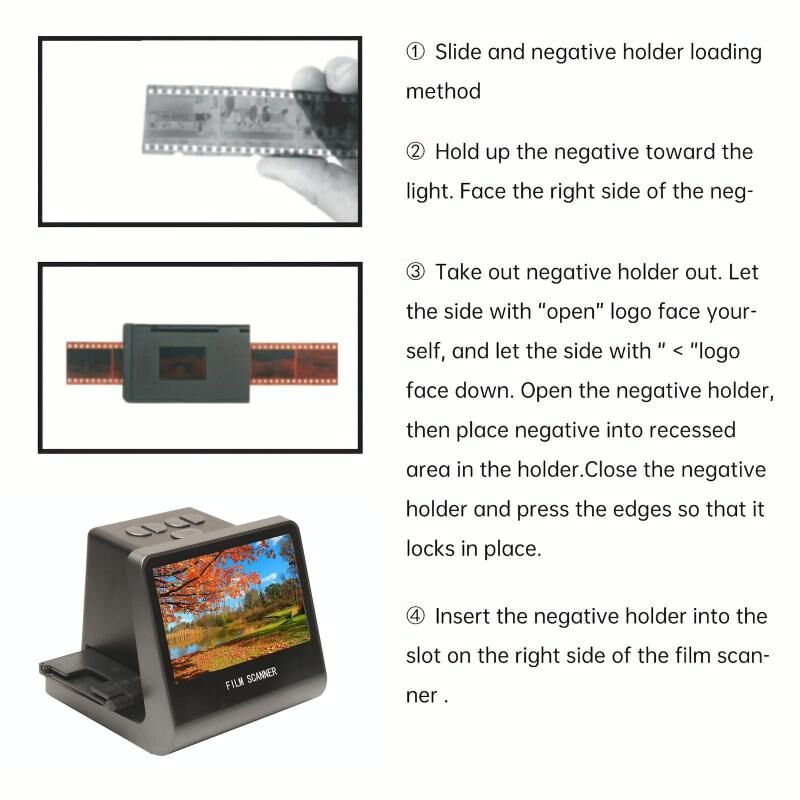 ① Slide and negative holder loading method

② Hold up the negative toward the light. Face the right side of the neg-

③ Take out negative holder out. Let the side with "open" logo face yourself, and let the side with " < "logo face down. Open the negative holder, then place negative into recessed area in the holder.Close the negative holder and press the edges so that it locks in place.

④ Insert the negative holder into the slot on the right side of the film scanner .

FILM SCANNER