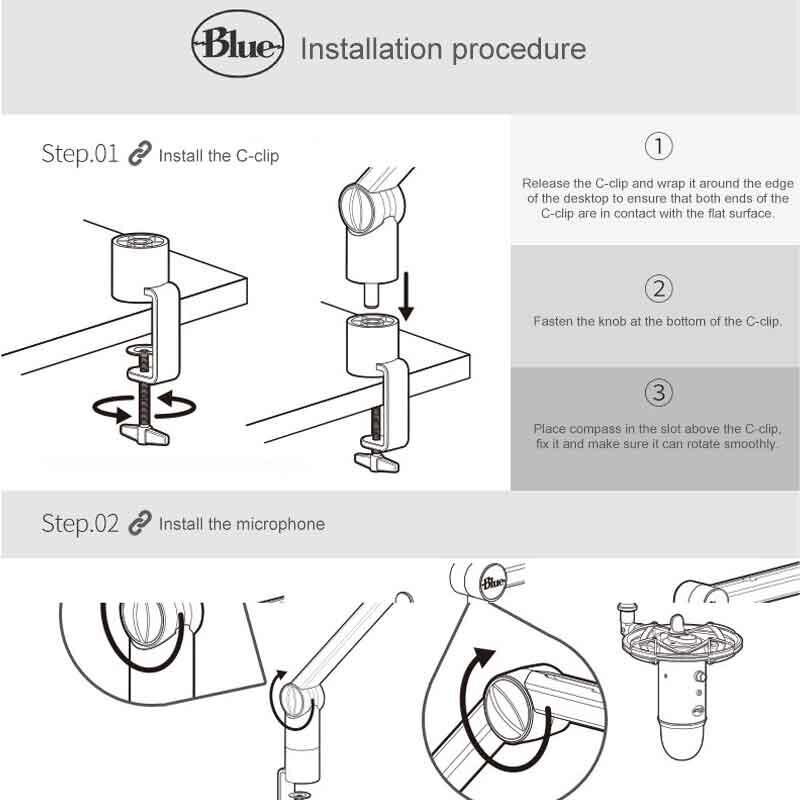 Blue Installation procedure

Step.01 Install the C-clip

①

Release the C-clip and wrap it around the edge of the desktop to ensure that both ends of the C-clip are in contact with the flat surface.

②

Fasten the knob at the bottom of the C-clip.

③

Place compass in the slot above the C-clip, fix it and make sure it can rotate smoothly.

Step.02 Install the microphone

Blue