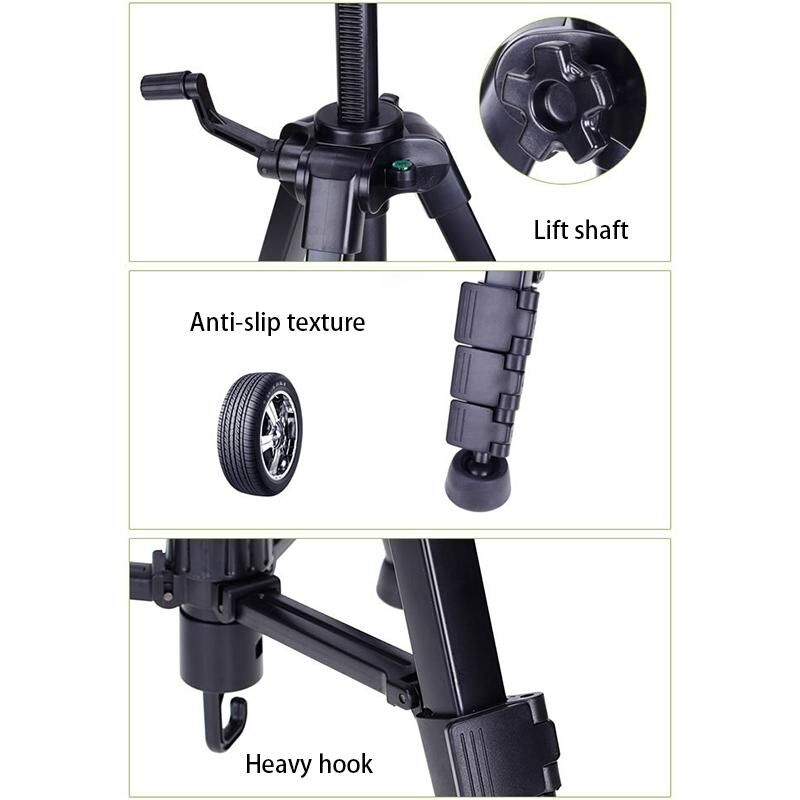 Lift shaft

Anti-slip texture

Heavy hook