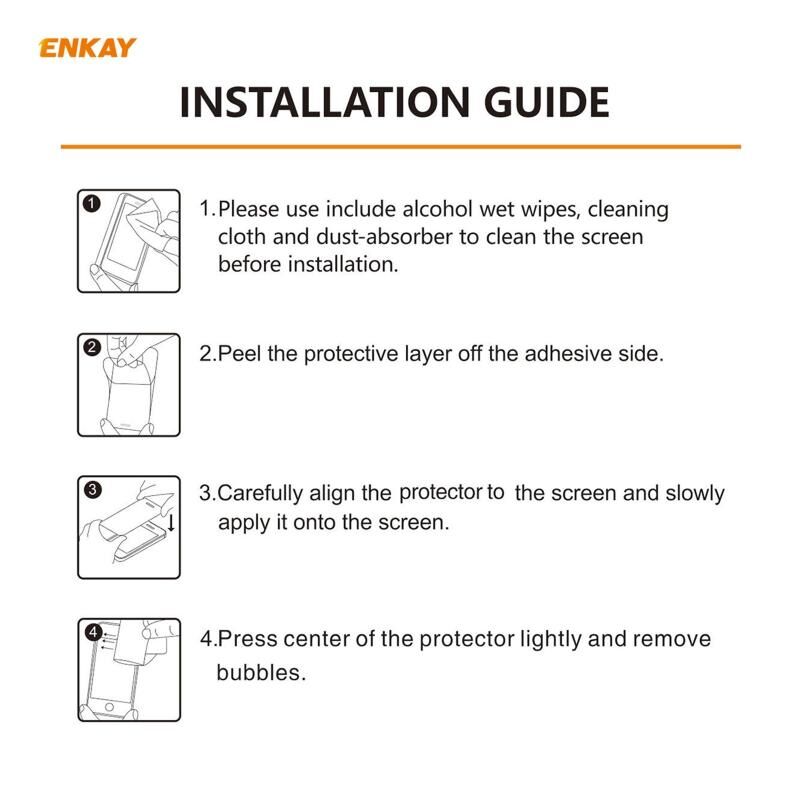 ENKAY

INSTALLATION GUIDE

1

1.Please use include alcohol wet wipes, cleaning cloth and dust-absorber to clean the screen before installation.

2

2.Peel the protective layer off the adhesive side.

3

3.Carefully align the protector to the screen and slowly apply it onto the screen.

4

4.Press center of the protector lightly and remove bubbles.