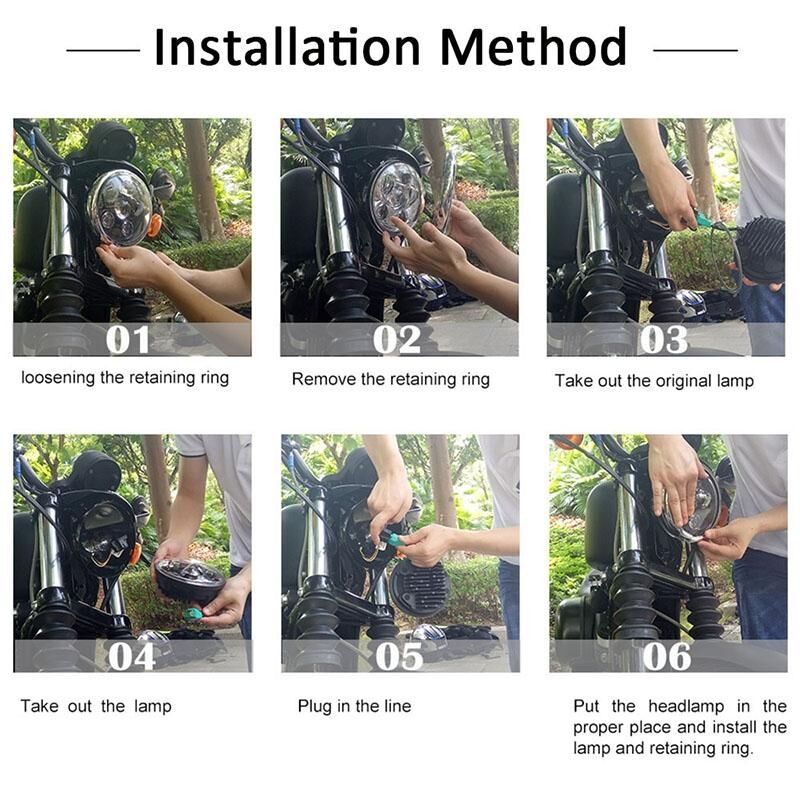 Installation Method

01

loosening the retaining ring

02

Remove the retaining ring

03

Take out the original lamp

04

Take out the lamp

05

Plug in the line

06

Put the headlamp in the proper place and install the lamp and retaining ring.