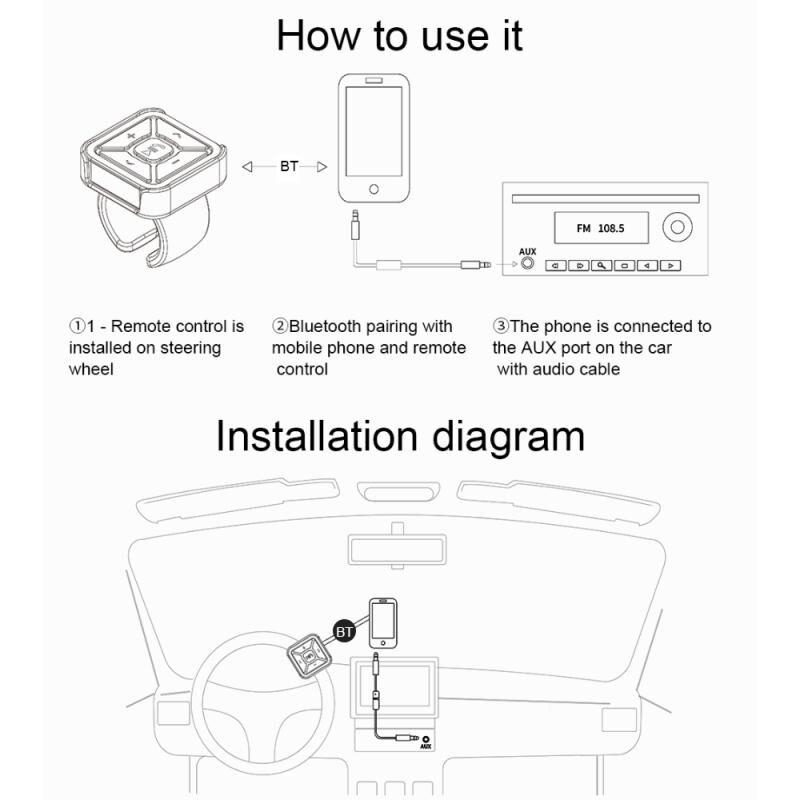 How to use it

BT

FM 108.5

AUX

①1 - Remote control is installed on steering wheel

②Bluetooth pairing with mobile phone and remote control

③The phone is connected to the AUX port on the car with audio cable

Installation diagram

BT

AUX