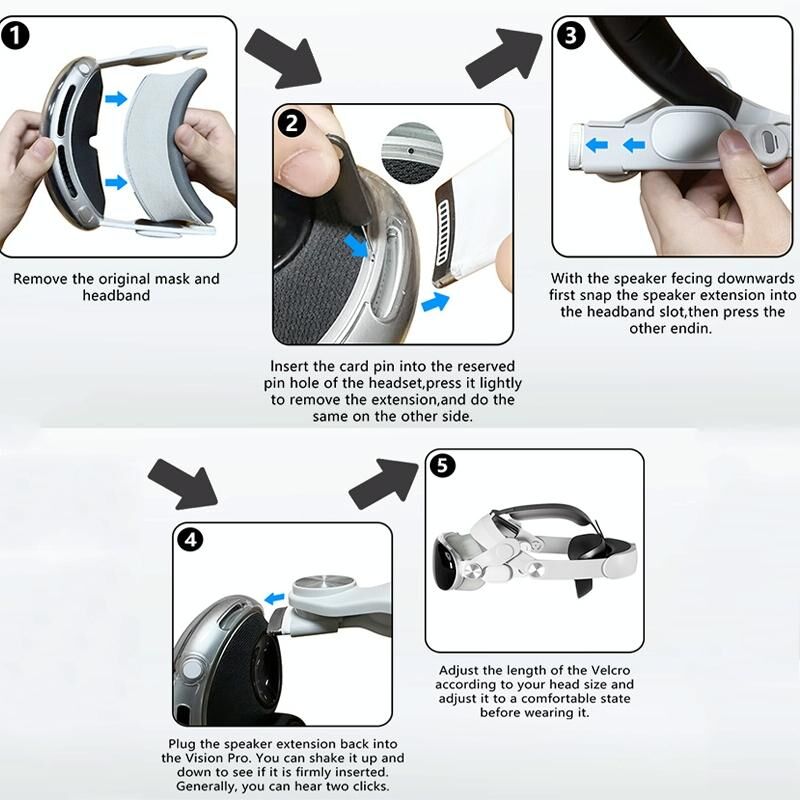 1

Remove the original mask and headband

2

Insert the card pin into the reserved pin hole of the headset,press it lightly to remove the extension,and do the same on the other side.

3

With the speaker fecing downwards first snap the speaker extension into the headband slot,then press the other endin.

4

Plug the speaker extension back into the Vision Pro. You can shake it up and down to see if it is firmly inserted. Generally, you can hear two clicks.

5

Adjust the length of the Velcro according to your head size and adjust it to a comfortable state before wearing it.