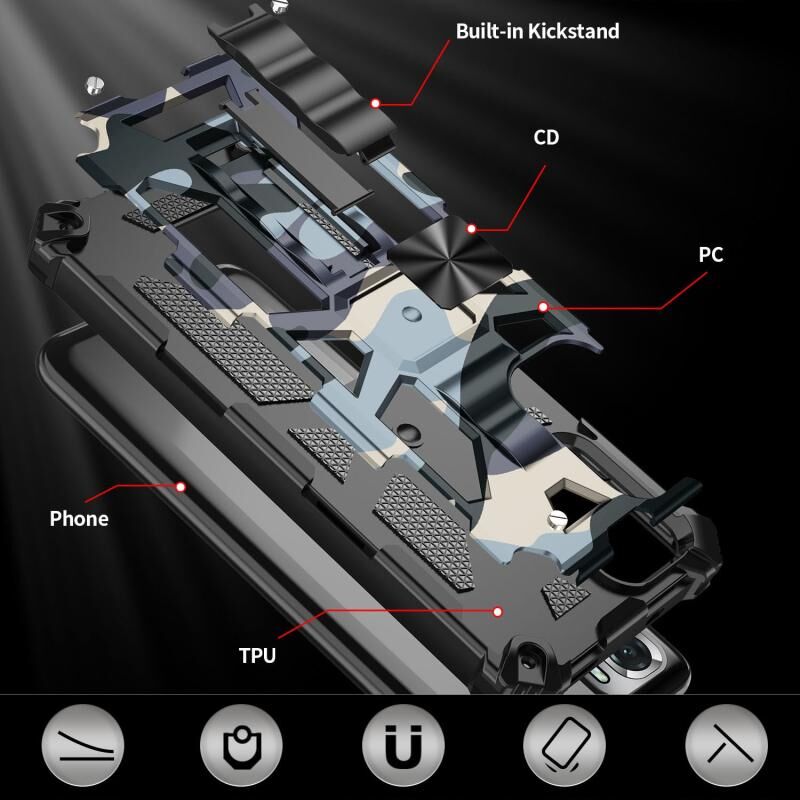 Built-in Kickstand

CD

PC

Phone

TPU