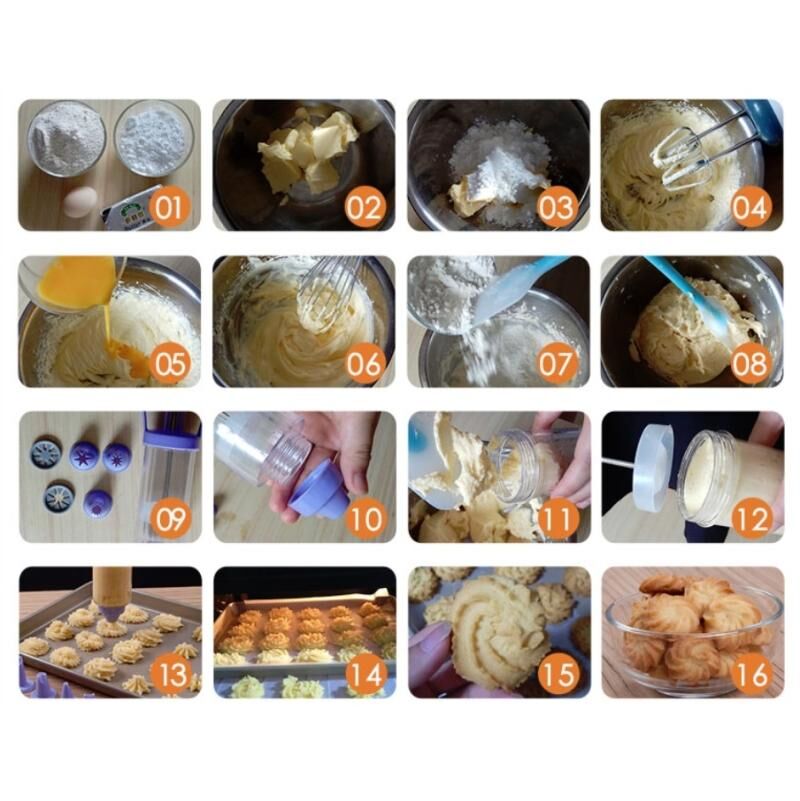 01
02
03
04
05
06
07
08
09
10
11
12
13
14
15
16