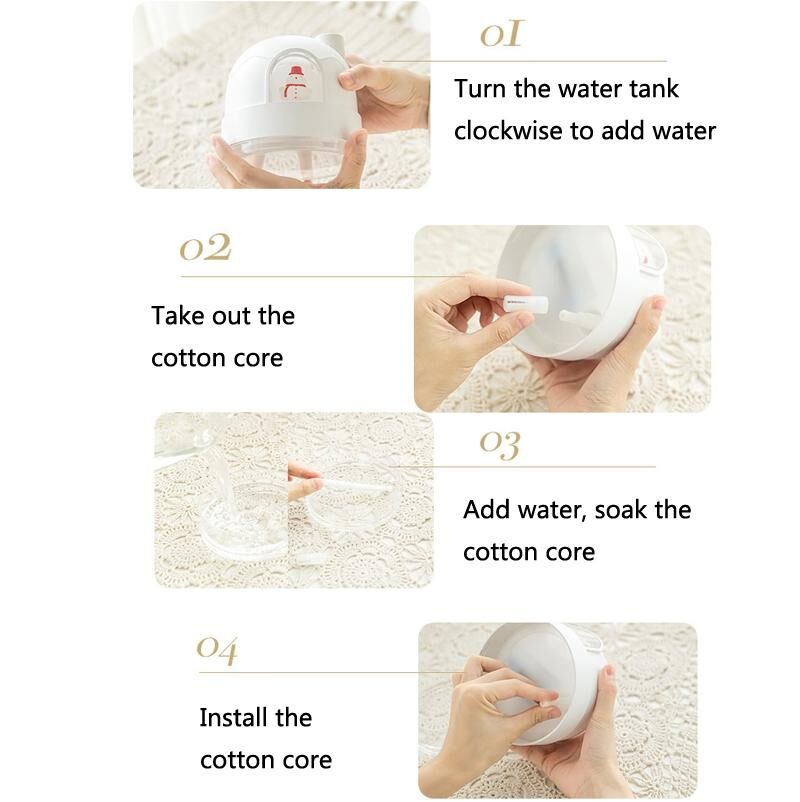 01

Turn the water tank clockwise to add water

02

Take out the cotton core

03

Add water, soak the cotton core

04

Install the cotton core