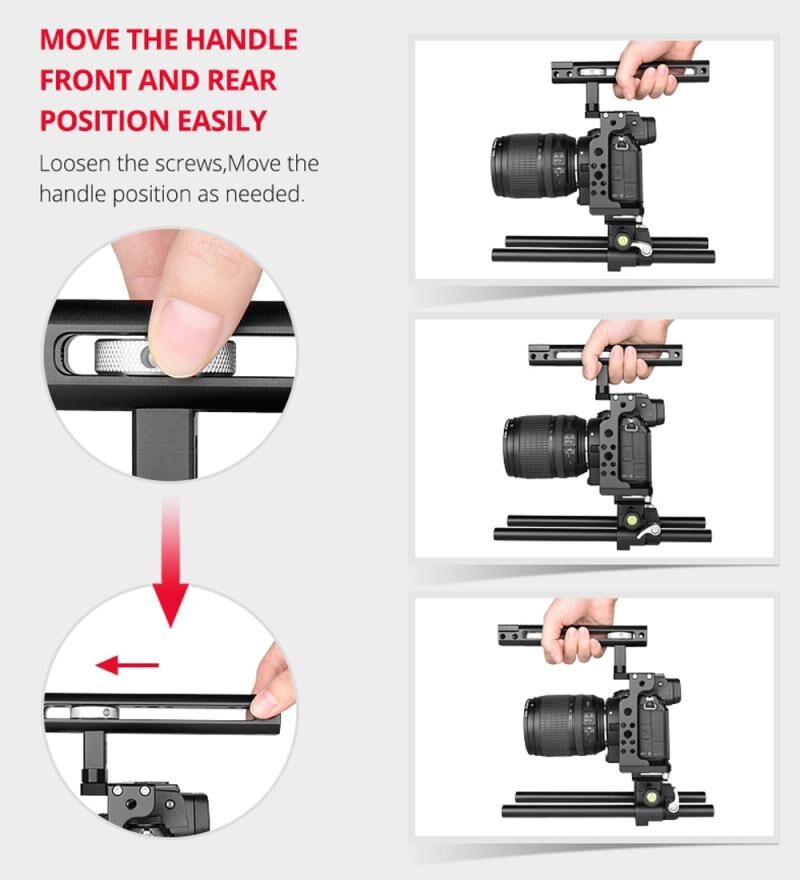 MOVE THE HANDLE FRONT AND REAR POSITION EASILY

Loosen the screws,Move the handle position as needed.